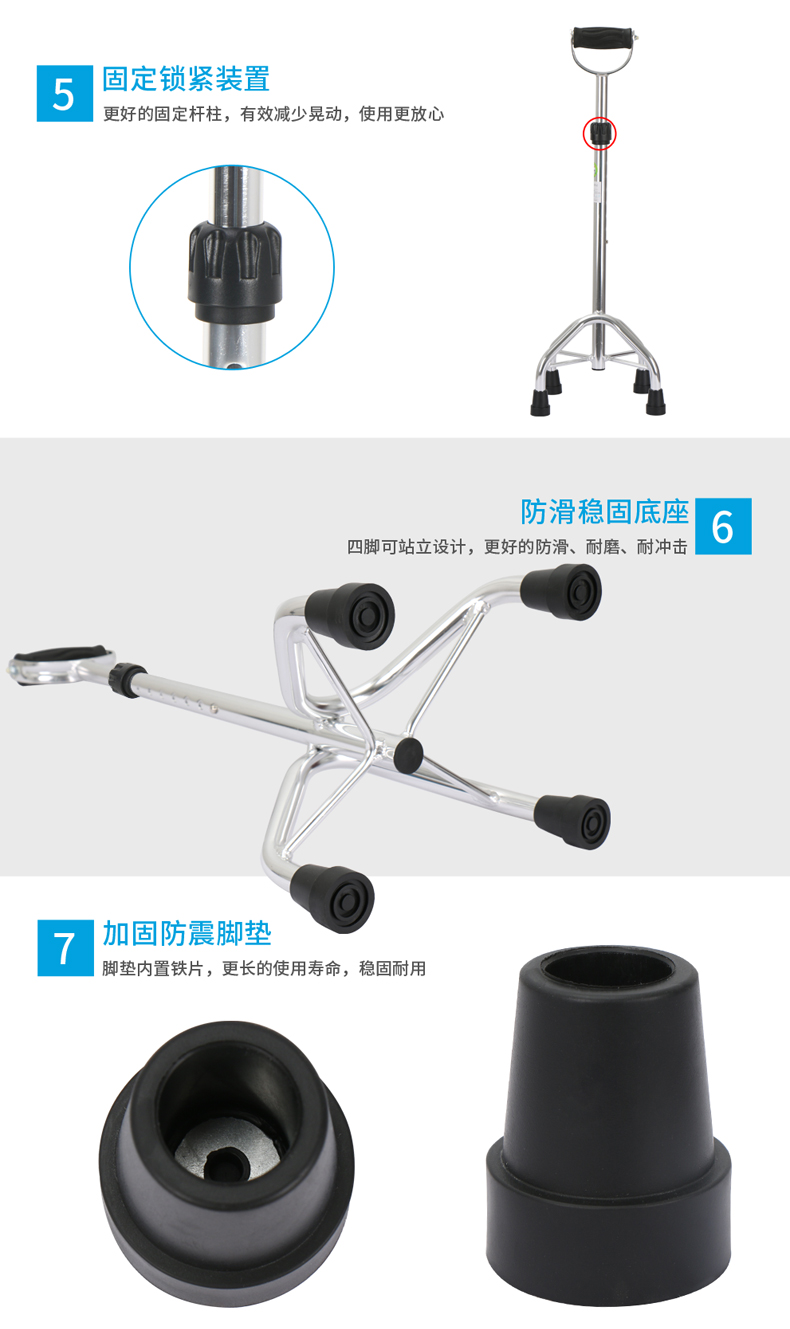 5 固定锁紧装置
更好的固定杆柱，有效减少晃动，使用更放心

防滑稳固底座 6
四脚可站立设计，更好的防滑、耐磨、耐冲击

7 加固防震脚垫
脚垫内置铁片，更长的使用寿命，稳固耐用